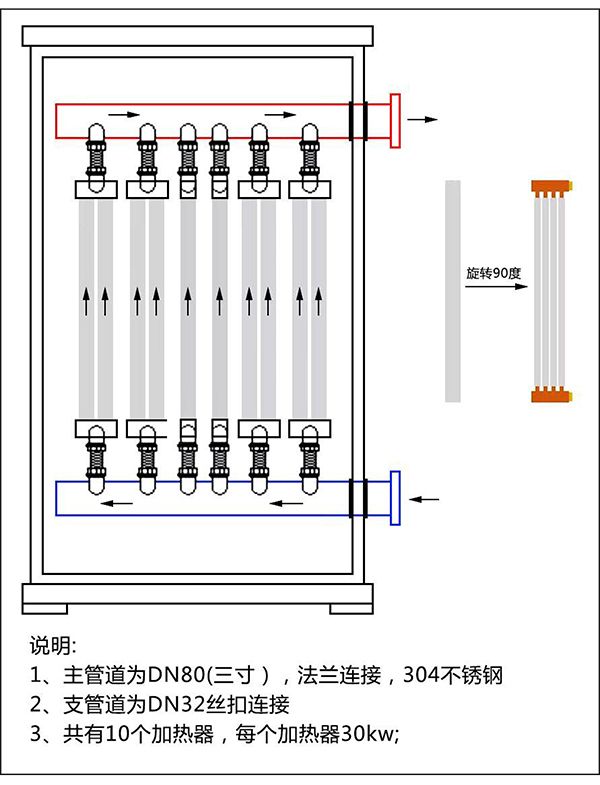 旋转90度

说明:
1、主管道为DN80(三寸），法兰连接，304不锈钢
2、支管道为DN32丝扣连接
3、共有10个加热器，每个加热器30kw;