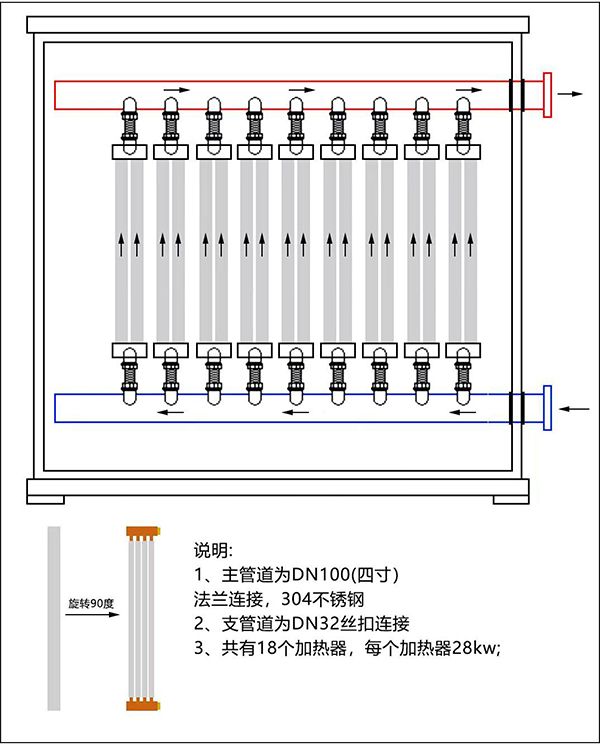 旋转90度

说明:
1、主管道为DN100(四寸)
法兰连接，304不锈钢
2、支管道为DN32丝扣连接
3、共有18个加热器，每个加热器28kw;